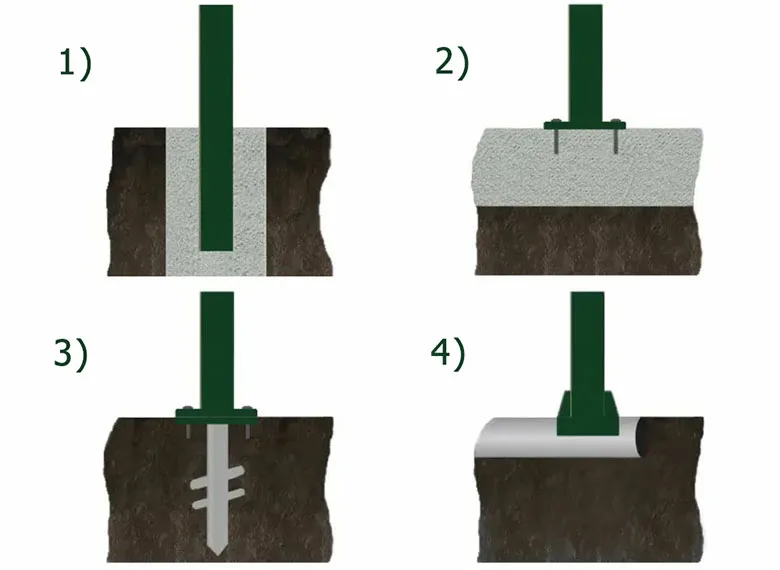 1)

2)

3)

4)